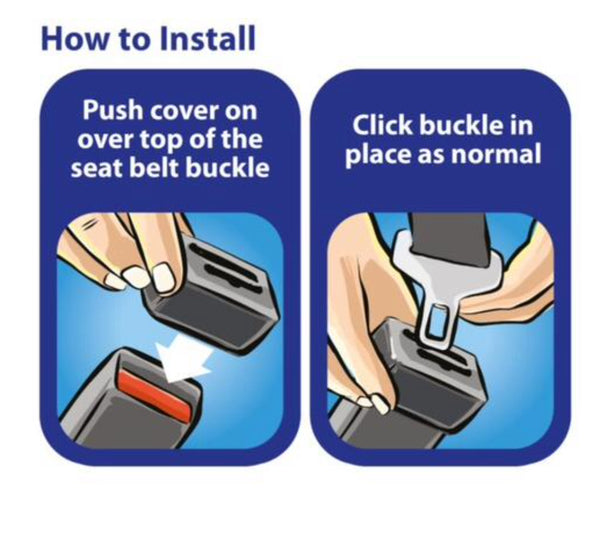 How to Install

Push cover on over top of the seat belt buckle

Click buckle in place as normal